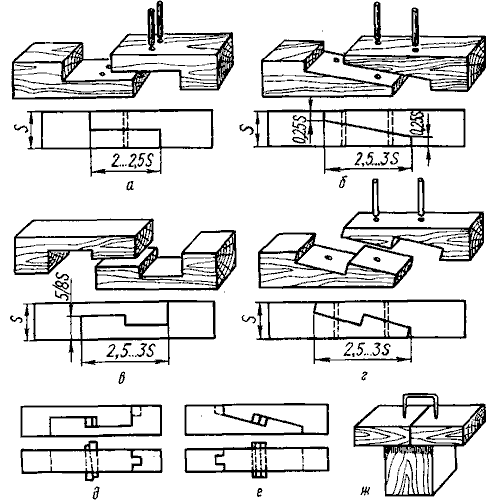 S
2...2,5S
а
S
0,25S
0,25S
2,5...3S
б
5/8S
S
2,5...3S
в
S
2,5...3S
г
д
е
ж