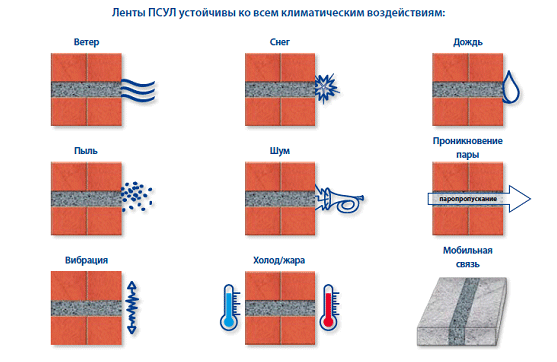 Ленты ПСУЛ устойчивы ко всем климатическим воздействиям:

Ветер

Снег

Дождь

Пыль

Шум

Проникновение пары

паропропускание

Вибрация

Холод/жара

Мобильная связь