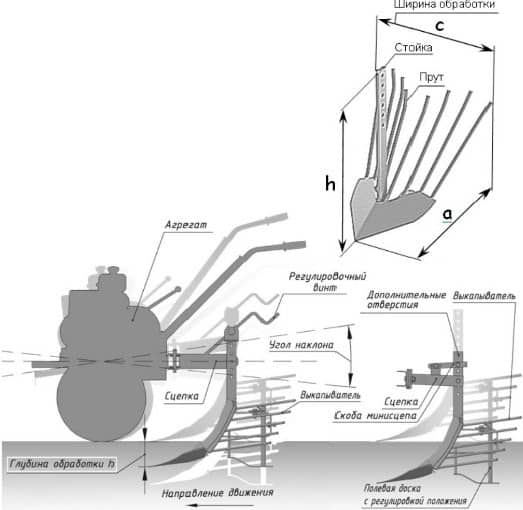 Ширина обработки
c
Стойка
Прут
h
a
Агрегат
Регулировочный винт
Дополнительные отверстия
Выкапыватель
Угол наклона
Сцепка
Выкапыватель
Сцепка
Скоба минисцепа
Глубина обработки h
Направление движения
Полевая доска с регулировкой положения