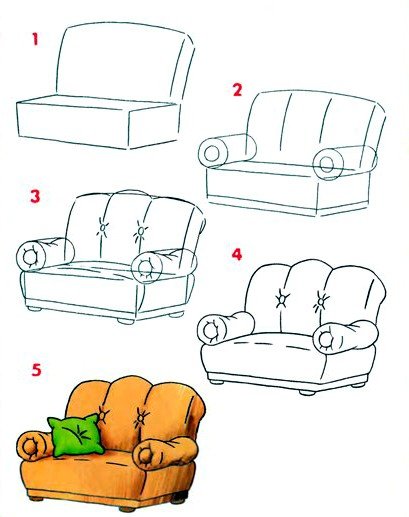 1

2

3

4

5