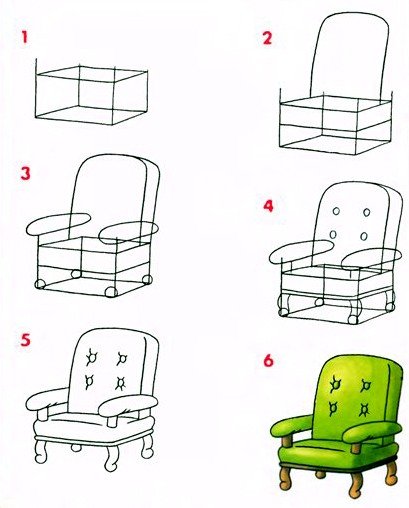 1

2

3

4

5

6