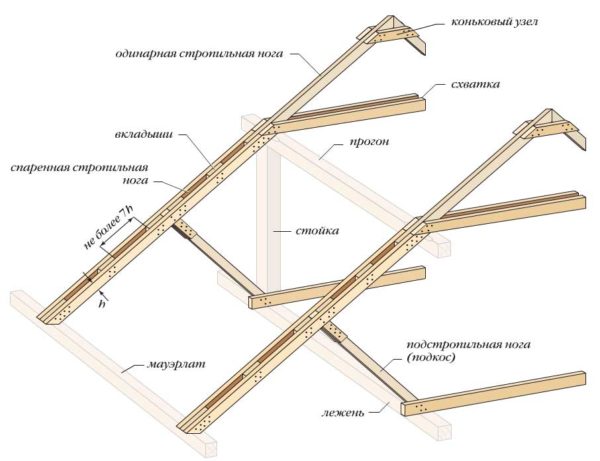 коньковый узел

одинарная стропильная нога

схватка

вкладыши

прогон

спаренная стропильная нога

не более 7h

стойка

h

подстропильная нога (подкос)

мауэрлат

лежень