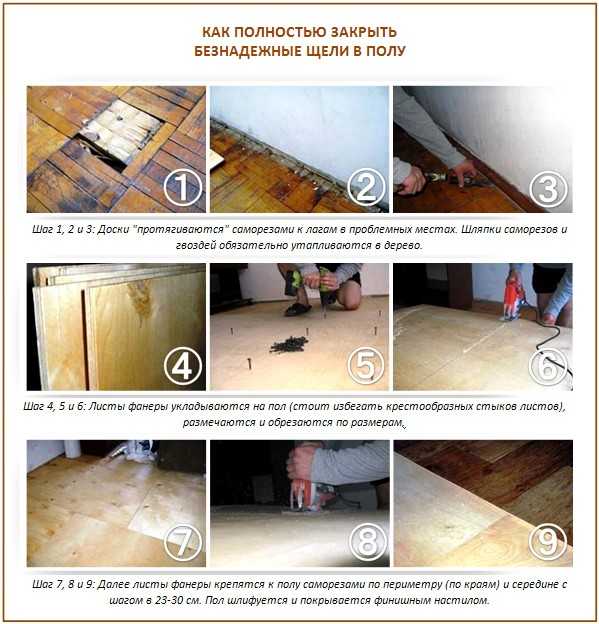 КАК ПОЛНОСТЬЮ ЗАКРЫТЬ
БЕЗНАДЕЖНЫЕ ЩЕЛИ В ПОЛУ

①

②

③

Шаг 1, 2 и 3: Доски "протягиваются" саморезами к лагам в проблемных местах. Шляпки саморезов и гвоздей обязательно утапливаются в дерево.

④

⑤

⑥

Шаг 4, 5 и 6: Листы фанеры укладываются на пол (стоит избегать крестообразных стыков листов), размечаются и обрезаются по размерам.

⑦

⑧

⑨

Шаг 7, 8 и 9: Далее листы фанеры крепятся к полу саморезами по периметру (по краям) и середине с шагом в 23-30 см. Пол шлифуется и покрывается финишным настилом.