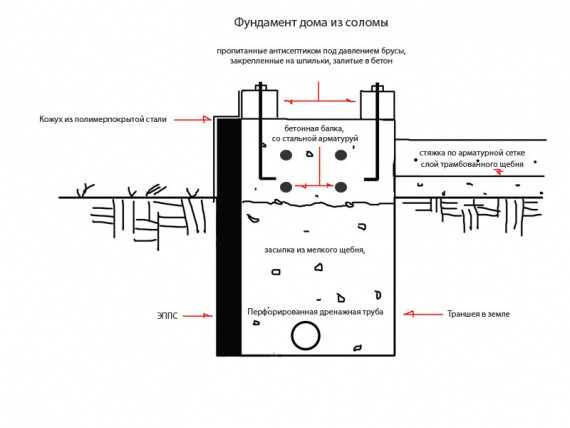 Фундамент дома из соломы

пропитанные антисептиком под давлением брусы, закрепленные на шпильки, залитые в бетон

Кожух из полимерпокрытой стали

бетонная балка, со стальной арматуруй

стяжка по арматурной сетке
слой трамбованного щебня

засыпка из мелкого щебня,

ЭППС

Перфорированная дренажная труба

Траншея в земле