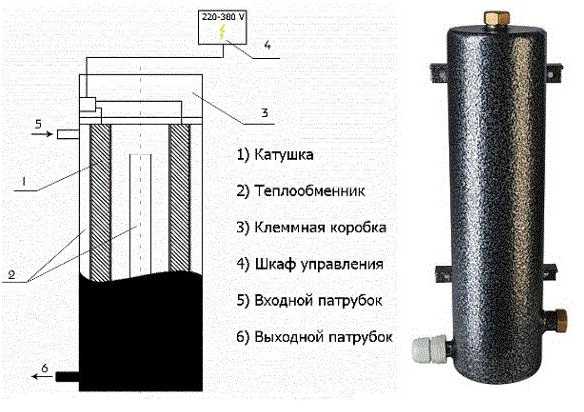 220-380 V

4

3

5

1

2

6

1) Катушка

2) Теплообменник

3) Клеммная коробка

4) Шкаф управления

5) Входной патрубок

6) Выходной патрубок