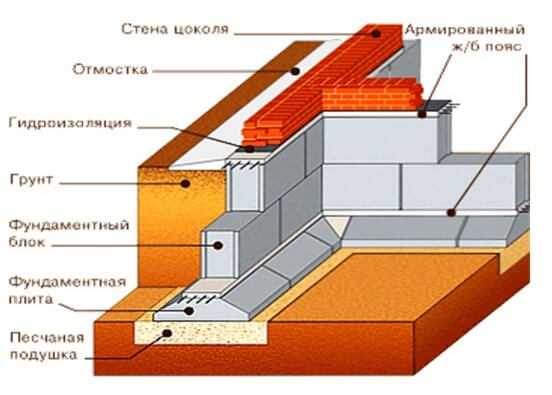 Стена цоколя

Армированный ж/б пояс

Отмостка

Гидроизоляция

Грунт

Фундаментный блок

Фундаментная плита

Песчаная подушка