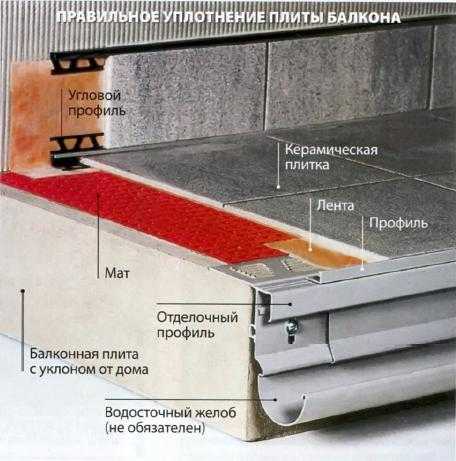 ПРАВИЛЬНОЕ УПЛОТНЕНИЕ ПЛИТЫ БАЛКОНА

Угловой профиль

Керамическая плитка

Лента

Профиль

Мат

Отделочный профиль

Балконная плита с уклоном от дома

Водосточный желоб (не обязателен)