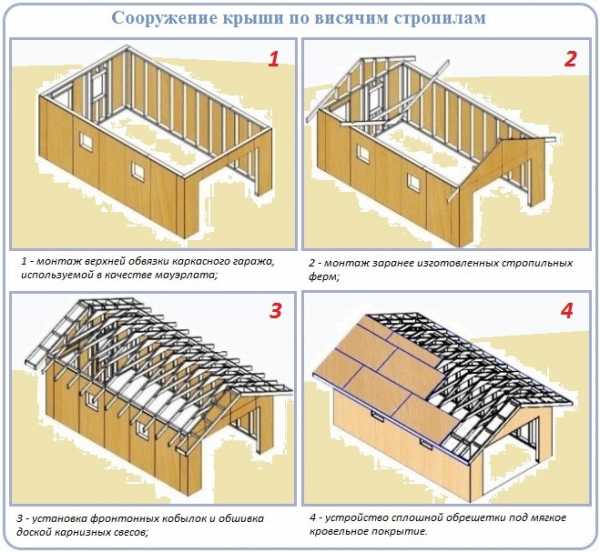 Сооружение крыши по висячим стропилам

1

2

1 - монтаж верхней обвязки каркасного гаража, используемой в качестве мауэрлата;

2 - монтаж заранее изготовленных стропильных ферм;

3

4

3 - установка фронтонных кобылок и обшивка доской карнизных свесов;

4 - устройство сплошной обрешетки под мягкое кровельное покрытие.