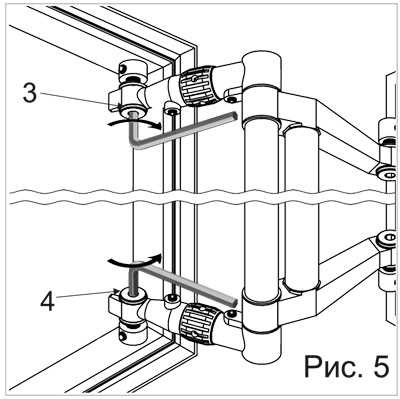 3

4

Рис. 5