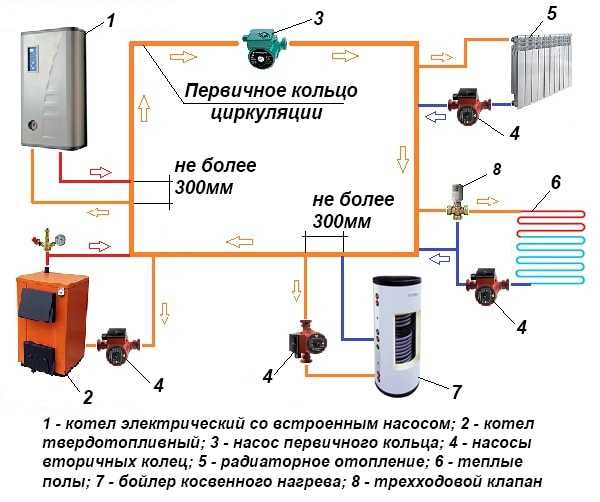 1

3

5

Первичное кольцо циркуляции

4

не более 300мм

8

6

не более 300мм

4

2

4

4

7

1 - котел электрический со встроенным насосом; 2 - котел твердотопливный; 3 - насос первичного кольца; 4 - насосы вторичных колец; 5 - радиаторное отопление; 6 - теплые полы; 7 - бойлер косвенного нагрева; 8 - трехходовой клапан