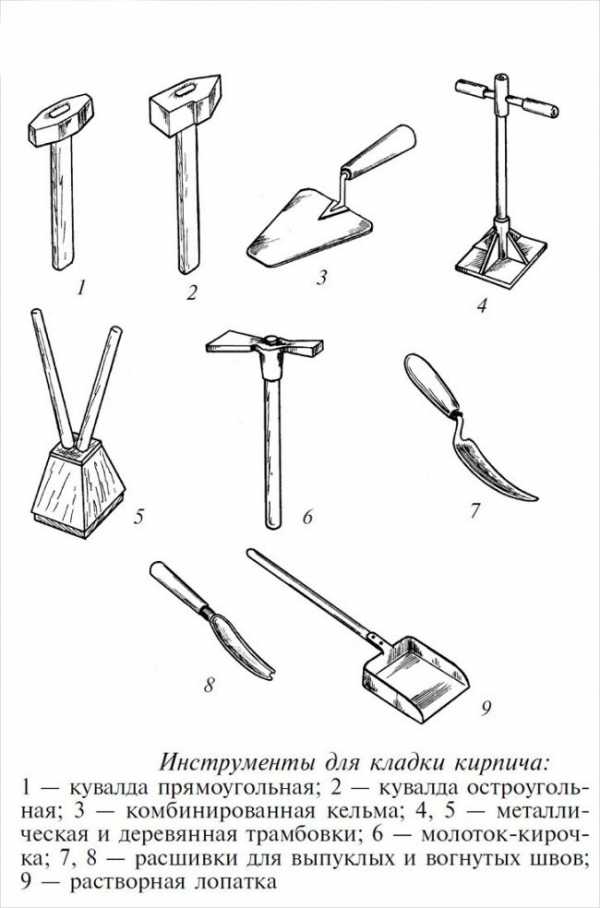 1

2

3

4

5

6

7

8

9

Инструменты для кладки кирпича:

1 — кувалда прямоугольная; 2 — кувалда остроугольная; 3 — комбинированная кельма; 4, 5 — металлическая и деревянная трамбовки; 6 — молоток-кирочка; 7, 8 — расшивки для выпуклых и вогнутых швов; 9 — растворная лопатка