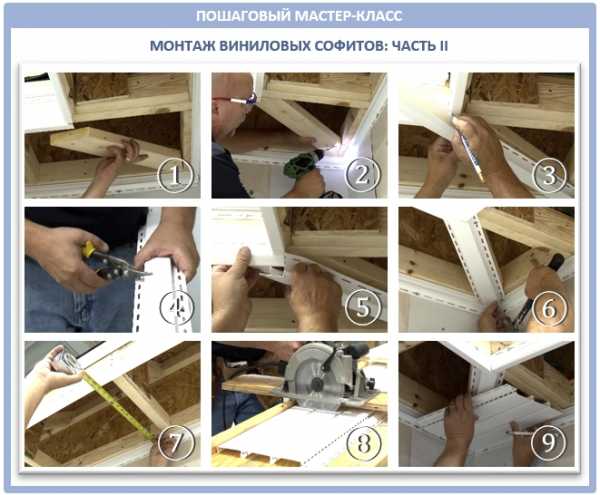 ПОШАГОВЫЙ МАСТЕР-КЛАСС

МОНТАЖ ВИНИЛОВЫХ СОФИТОВ: ЧАСТЬ II

1

2

3

4

5

6

7

8

9