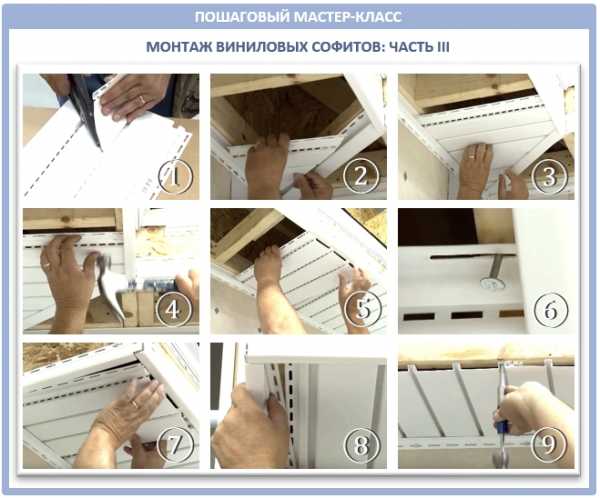 ПОШАГОВЫЙ МАСТЕР-КЛАСС

МОНТАЖ ВИНИЛОВЫХ СОФИТОВ: ЧАСТЬ III

1

2

3

4

5

6

7

8

9