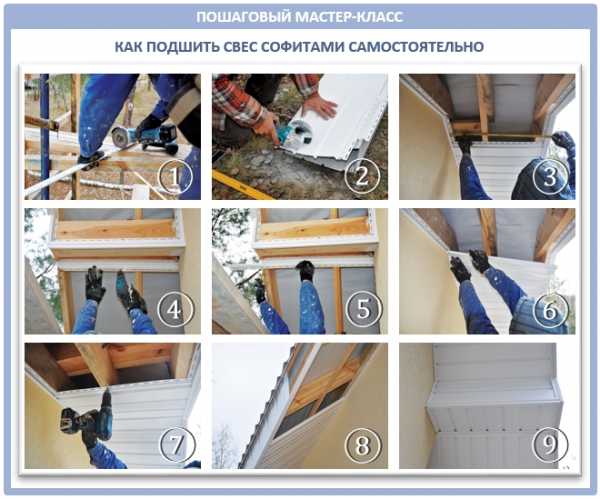 ПОШАГОВЫЙ МАСТЕР-КЛАСС

КАК ПОДШИТЬ СВЕС СОФИТАМИ САМОСТОЯТЕЛЬНО

1

2

3

4

5

6

7

8

9