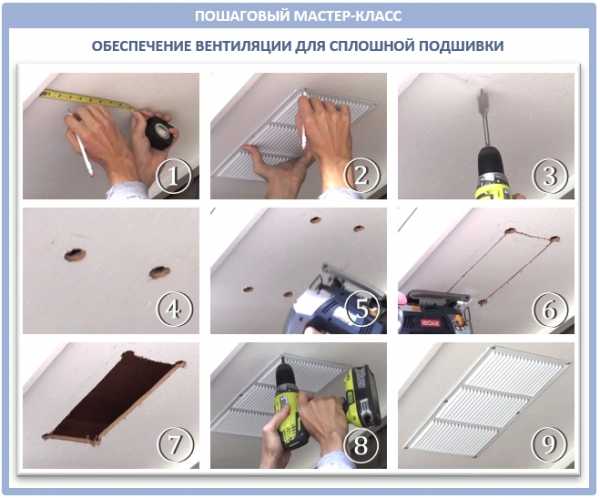 ПОШАГОВЫЙ МАСТЕР-КЛАСС

ОБЕСПЕЧЕНИЕ ВЕНТИЛЯЦИИ ДЛЯ СПЛОШНОЙ ПОДШИВКИ

1

2

3

4

5

6

7

8

9