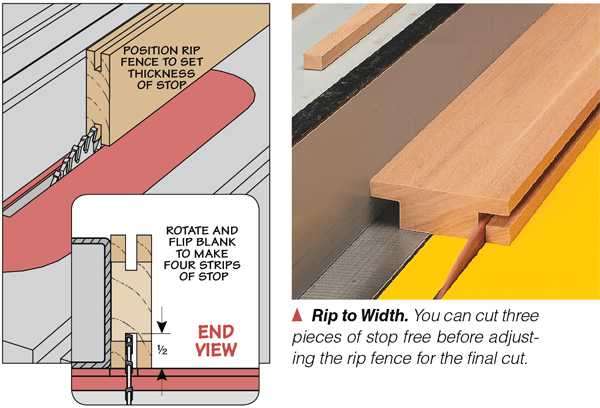 POSITION RIP FENCE TO SET THICKNESS OF STOP

ROTATE AND FLIP BLANK TO MAKE FOUR STRIPS OF STOP

$\frac{1}{2}$

END VIEW

▲ Rip to Width. You can cut three pieces of stop free before adjusting the rip fence for the final cut.