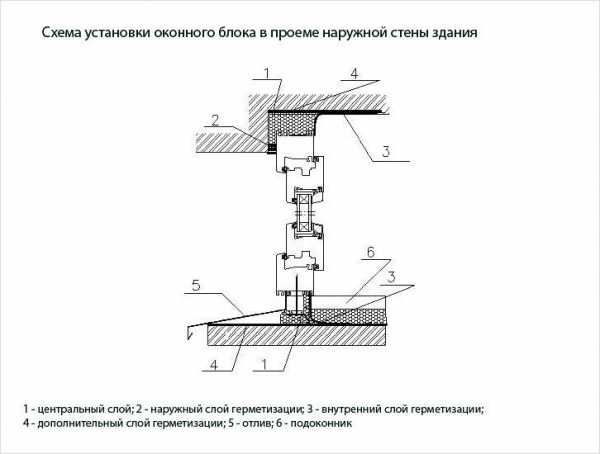 Схема установки оконного блока в проеме наружной стены здания

1

4

2

3

6

3

5

4

1

1 - центральный слой; 2 - наружный слой герметизации; 3 - внутренний слой герметизации; 4 - дополнительный слой герметизации; 5 - отлив; 6 - подоконник