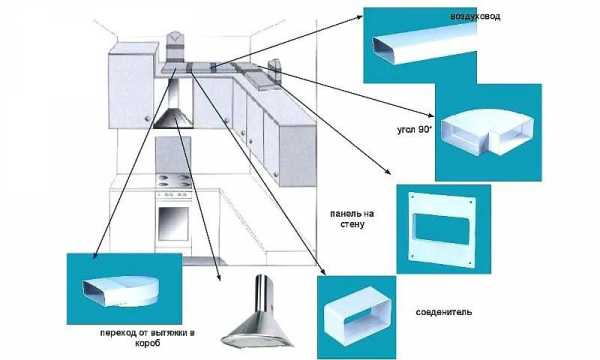 воздуховод

угол 90°

панель на стену

соеденитель

переход от вытяжки в короб