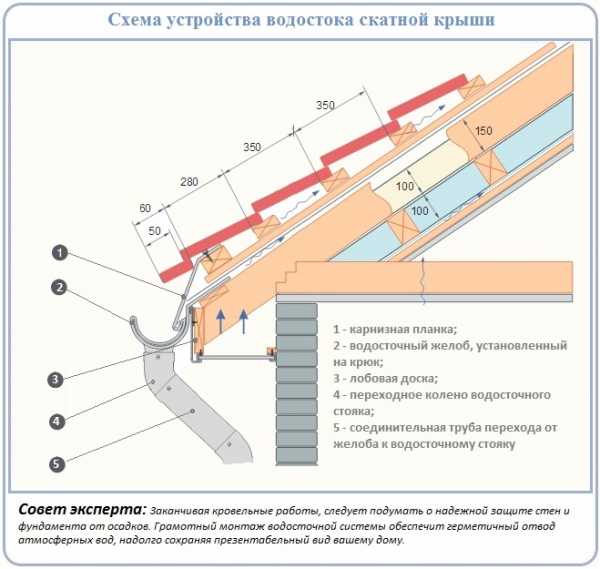 Схема устройства водостока скатной крыши

350
350
280
60
50
150
100
100

1
2
3
4
5

1 - карнизная планка;
2 - водосточный желоб, установленный на крюк;
3 - лобовая доска;
4 - переходное колено водосточного стояка;
5 - соединительная труба перехода от желоба к водосточному стояку

Совет эксперта: Заканчивая кровельные работы, следует подумать о надежной защите стен и фундамента от осадков. Грамотный монтаж водосточной системы обеспечит герметичный отвод атмосферных вод, надолго сохраняя презентабельный вид вашему дому.