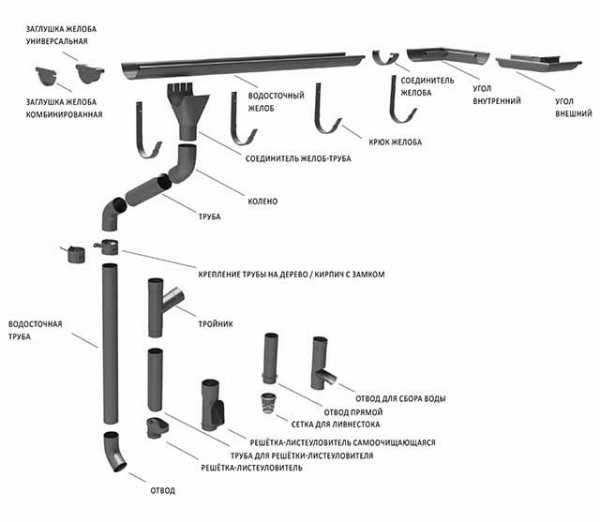 ЗАГЛУШКА ЖЕЛОБА УНИВЕРСАЛЬНАЯ

ЗАГЛУШКА ЖЕЛОБА КОМБИНИРОВАННАЯ

ВОДОСТОЧНЫЙ ЖЕЛОБ

СОЕДИНИТЕЛЬ ЖЕЛОБА

УГОЛ ВНУТРЕННИЙ

УГОЛ ВНЕШНИЙ

КРЮК ЖЕЛОБА

СОЕДИНИТЕЛЬ ЖЕЛОБ-ТРУБА

КОЛЕНО

ТРУБА

КРЕПЛЕНИЕ ТРУБЫ НА ДЕРЕВО / КИРПИЧ С ЗАМКОМ

ВОДОСТОЧНАЯ ТРУБА

ТРОЙНИК

ОТВОД ДЛЯ СБОРА ВОДЫ

ОТВОД ПРЯМОЙ

СЕТКА ДЛЯ ЛИВНЕСТОКА

РЕШЁТКА-ЛИСТЕУЛОВИТЕЛЬ САМООЧИЩАЮЩАЯСЯ

ТРУБА ДЛЯ РЕШЁТКИ-ЛИСТЕУЛОВИТЕЛЯ

РЕШЁТКА-ЛИСТЕУЛОВИТЕЛЬ

ОТВОД